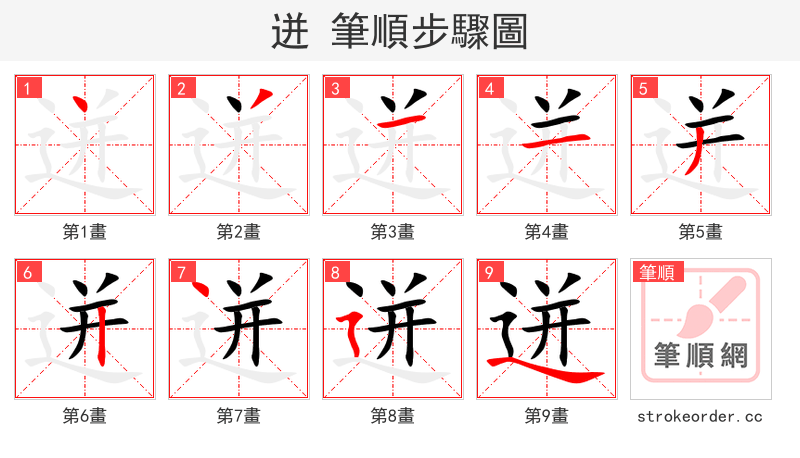 迸 筆順步驟圖

1
第1畫

2
第2畫

3
第3畫

4
第4畫

5
第5畫

6
第6畫

7
第7畫

8
第8畫

9
第9畫

筆順
筆順網
strokeorder.cc