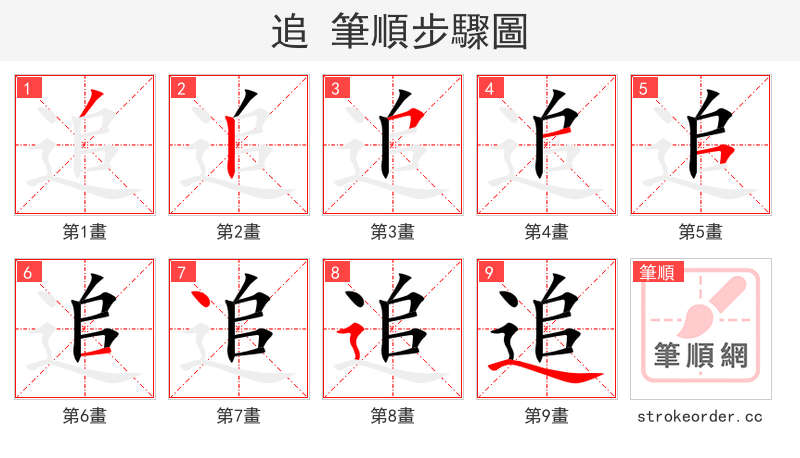 追 筆順步驟圖

1
第1畫

2
第2畫

3
第3畫

4
第4畫

5
第5畫

6
第6畫

7
第7畫

8
第8畫

9
第9畫

筆順
筆順網
strokeorder.cc