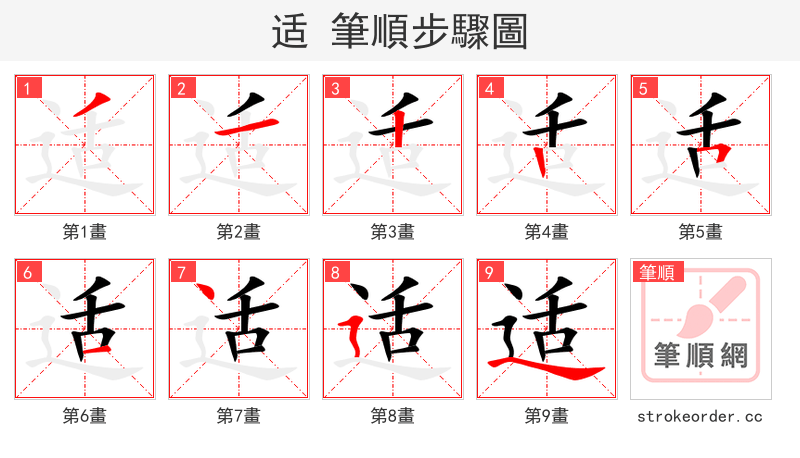 适 筆順步驟圖

1
第1畫

2
第2畫

3
第3畫

4
第4畫

5
第5畫

6
第6畫

7
第7畫

8
第8畫

9
第9畫

筆順
筆順網
strokeorder.cc