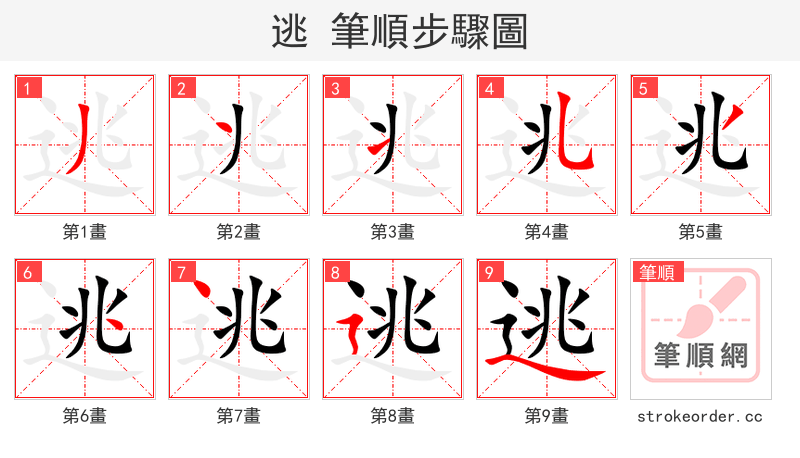 逃 筆順步驟圖

1
第1畫

2
第2畫

3
第3畫

4
第4畫

5
第5畫

6
第6畫

7
第7畫

8
第8畫

9
第9畫

筆順
筆順網

strokeorder.cc