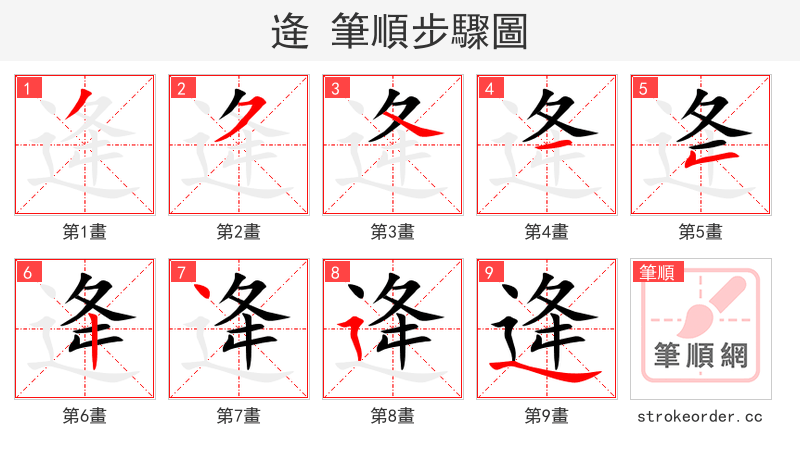 逢 筆順步驟圖

1
第1畫

2
第2畫

3
第3畫

4
第4畫

5
第5畫

6
第6畫

7
第7畫

8
第8畫

9
第9畫

筆順
筆順網

strokeorder.cc