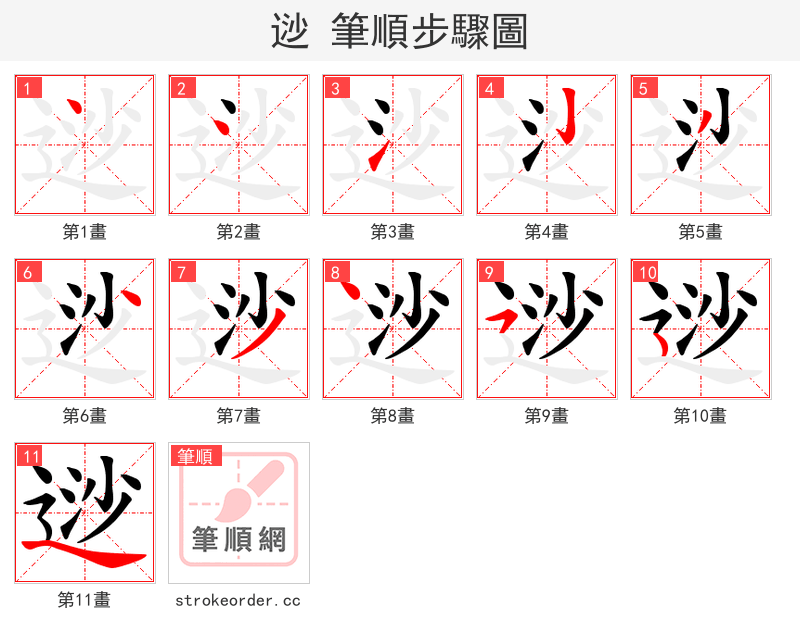 逤 筆順步驟圖

1
第1畫

2
第2畫

3
第3畫

4
第4畫

5
第5畫

6
第6畫

7
第7畫

8
第8畫

9
第9畫

10
第10畫

11
第11畫

筆順
筆順網
strokeorder.cc