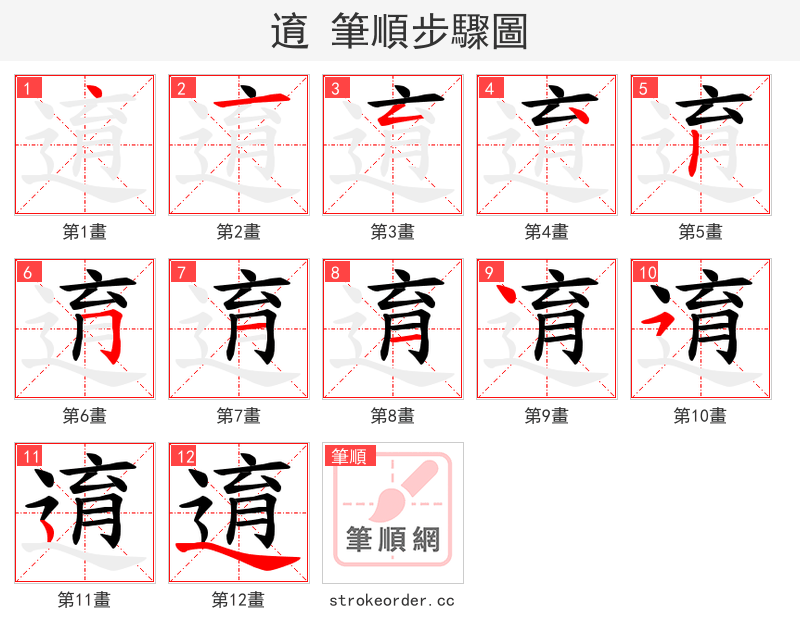 逳 筆順步驟圖

1
第1畫

2
第2畫

3
第3畫

4
第4畫

5
第5畫

6
第6畫

7
第7畫

8
第8畫

9
第9畫

10
第10畫

11
第11畫

12
第12畫

筆順
筆順網
strokeorder.cc