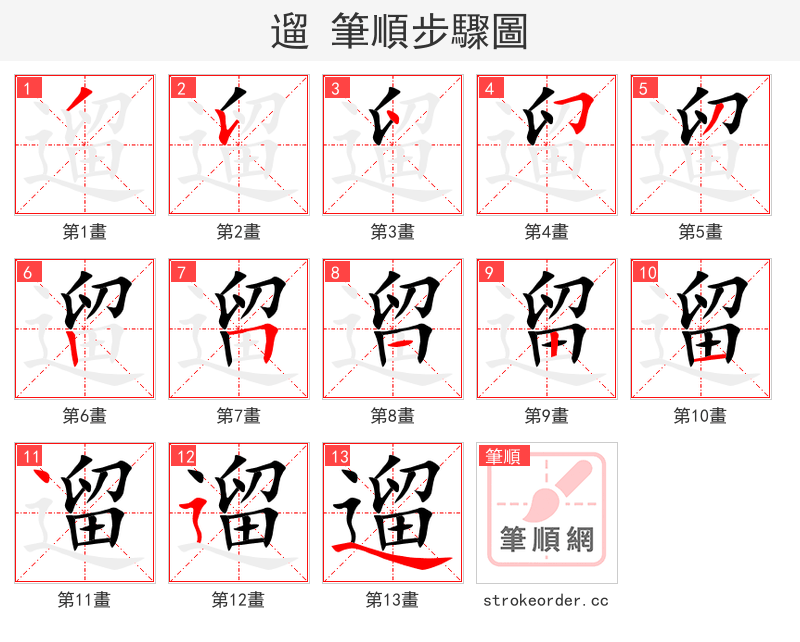 遛 筆順步驟圖

1
第1畫

2
第2畫

3
第3畫

4
第4畫

5
第5畫

6
第6畫

7
第7畫

8
第8畫

9
第9畫

10
第10畫

11
第11畫

12
第12畫

13
第13畫

筆順
筆順網
strokeorder.cc