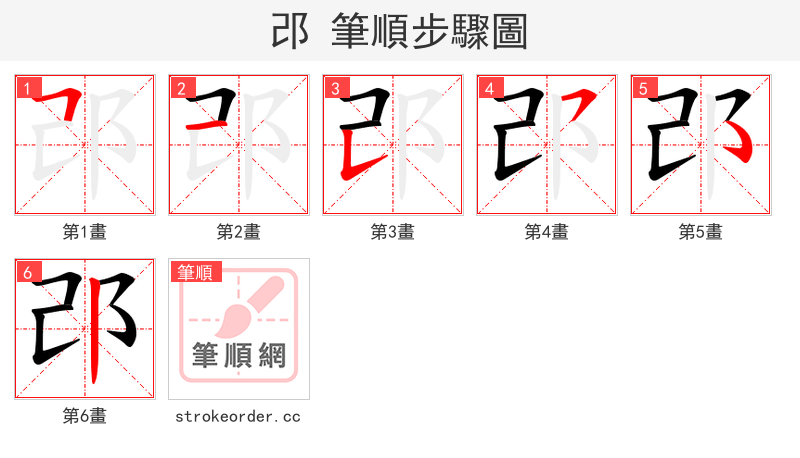 邔 筆順步驟圖

1
第1畫

2
第2畫

3
第3畫

4
第4畫

5
第5畫

6
第6畫

筆順
筆順網
strokeorder.cc