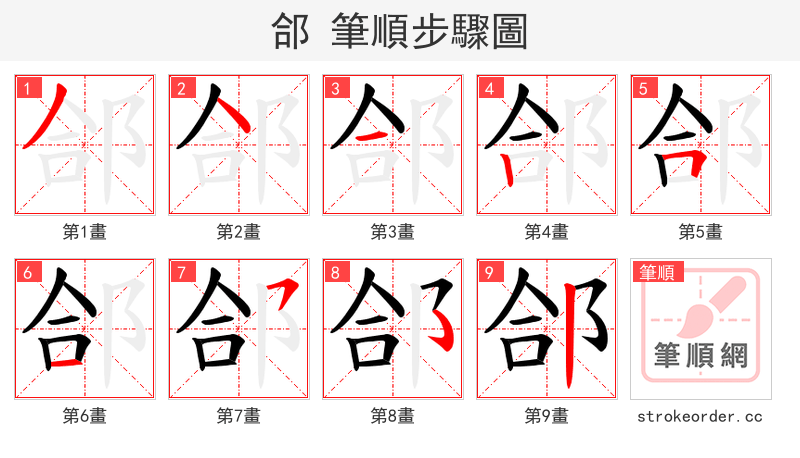 郃 筆順步驟圖

1
第1畫

2
第2畫

3
第3畫

4
第4畫

5
第5畫

6
第6畫

7
第7畫

8
第8畫

9
第9畫

筆順
筆順網

strokeorder.cc