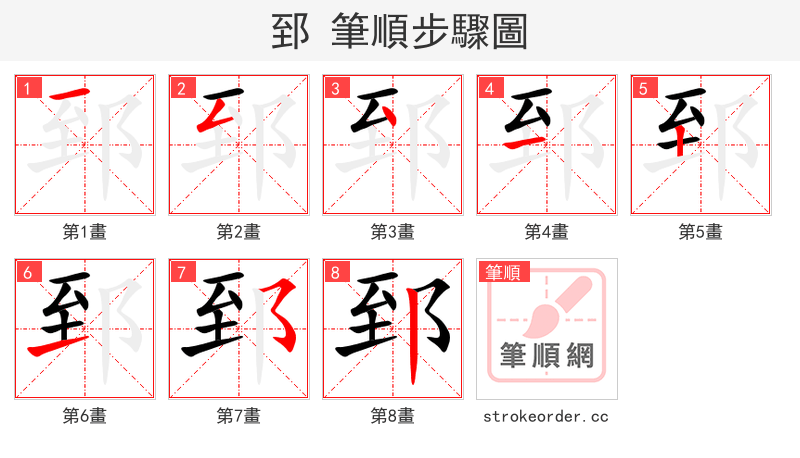 郅 筆順步驟圖

1
第1畫

2
第2畫

3
第3畫

4
第4畫

5
第5畫

6
第6畫

7
第7畫

8
第8畫

筆順
筆順網
strokeorder.cc