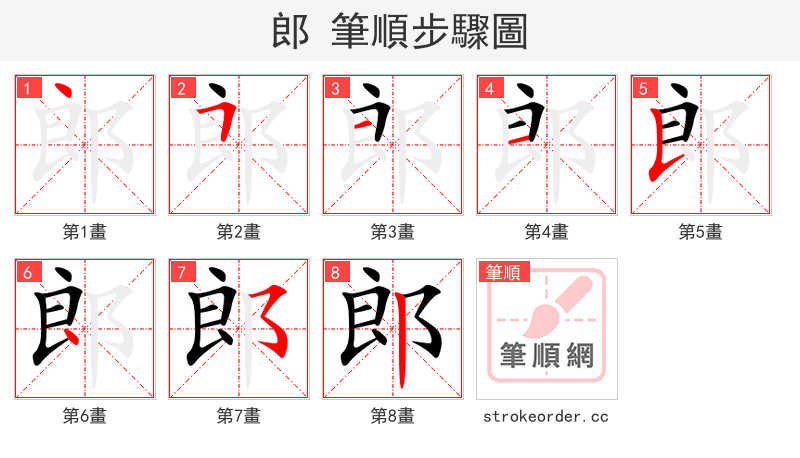 郎 筆順步驟圖

1
第1畫

2
第2畫

3
第3畫

4
第4畫

5
第5畫

6
第6畫

7
第7畫

8
第8畫

筆順
筆順網
strokeorder.cc