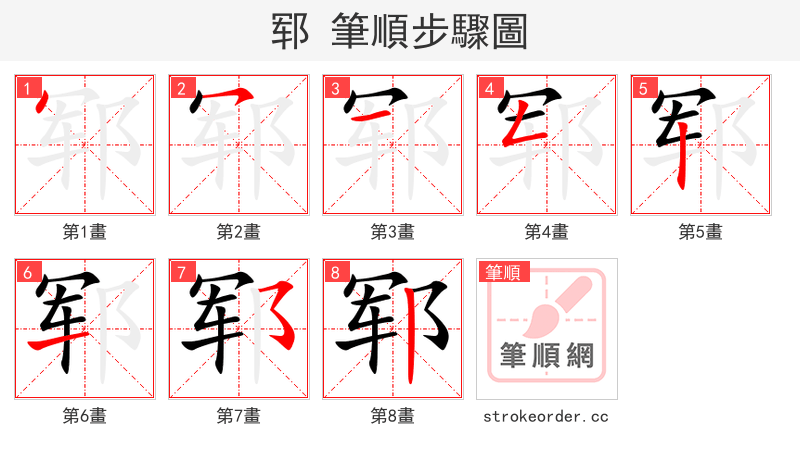 郓 筆順步驟圖

1
第1畫

2
第2畫

3
第3畫

4
第4畫

5
第5畫

6
第6畫

7
第7畫

8
第8畫

筆順
筆順網
strokeorder.cc