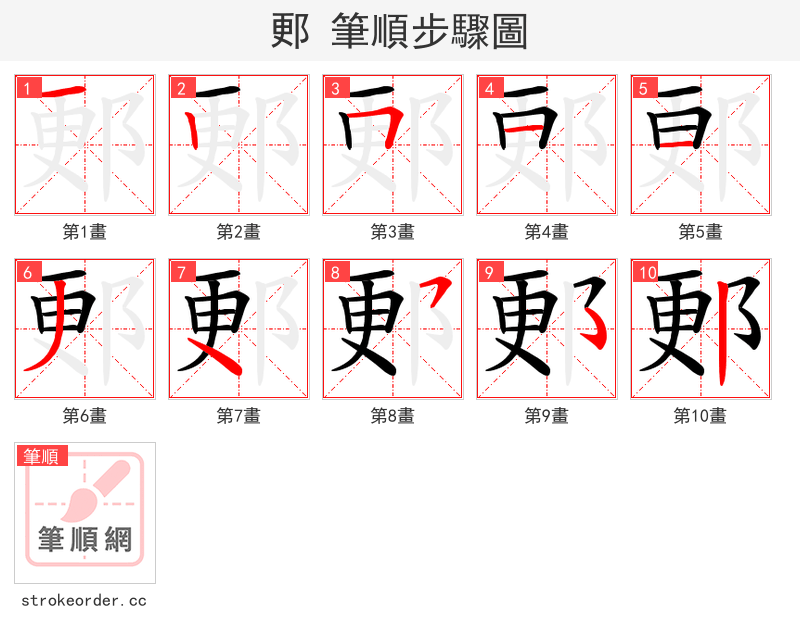 郠 筆順步驟圖

1
第1畫

2
第2畫

3
第3畫

4
第4畫

5
第5畫

6
第6畫

7
第7畫

8
第8畫

9
第9畫

10
第10畫

筆順
筆順網

strokeorder.cc