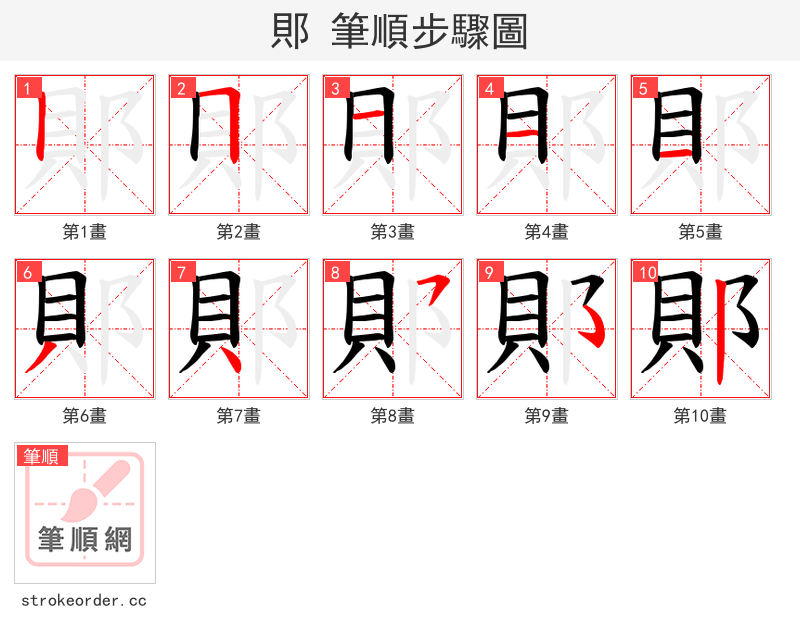 郥 筆順步驟圖

1
第1畫

2
第2畫

3
第3畫

4
第4畫

5
第5畫

6
第6畫

7
第7畫

8
第8畫

9
第9畫

10
第10畫

筆順
筆順網

strokeorder.cc