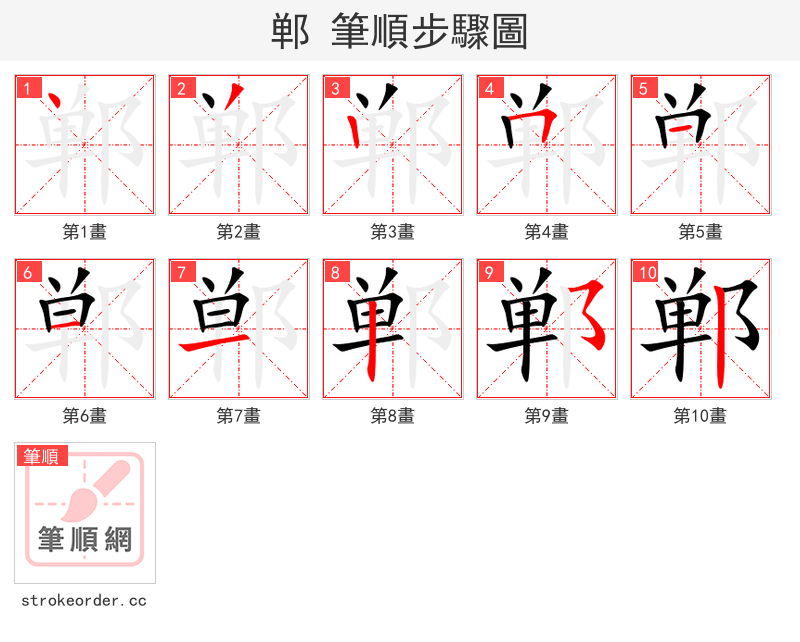 郸 筆順步驟圖

1
第1畫

2
第2畫

3
第3畫

4
第4畫

5
第5畫

6
第6畫

7
第7畫

8
第8畫

9
第9畫

10
第10畫

筆順
筆順網
strokeorder.cc