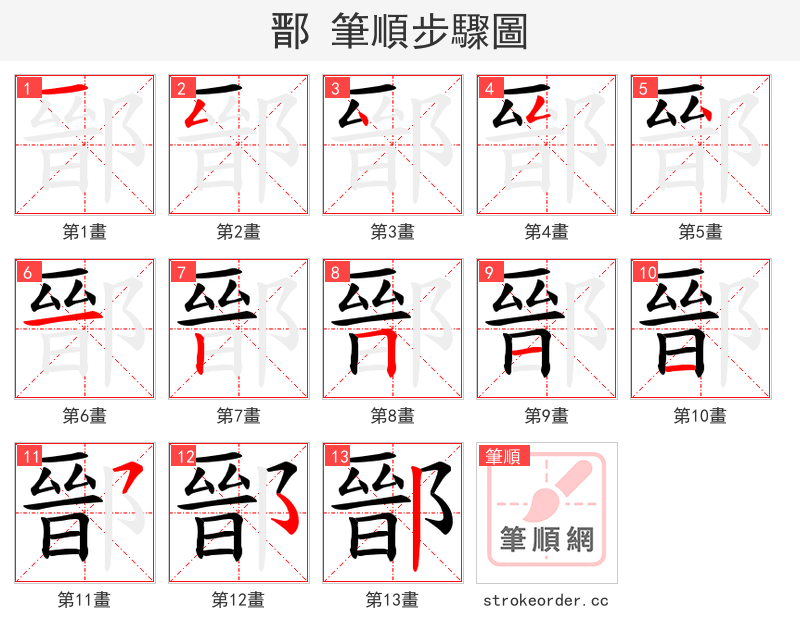 鄑 筆順步驟圖

1
第1畫

2
第2畫

3
第3畫

4
第4畫

5
第5畫

6
第6畫

7
第7畫

8
第8畫

9
第9畫

10
第10畫

11
第11畫

12
第12畫

13
第13畫

筆順
筆順網
strokeorder.cc