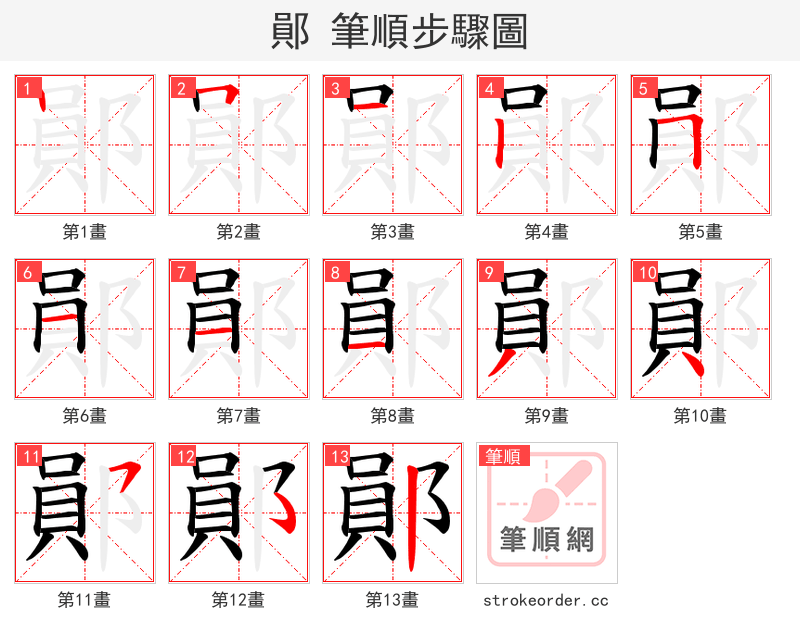 鄖 筆順步驟圖

1
第1畫

2
第2畫

3
第3畫

4
第4畫

5
第5畫

6
第6畫

7
第7畫

8
第8畫

9
第9畫

10
第10畫

11
第11畫

12
第12畫

13
第13畫

筆順
筆順網
strokeorder.cc