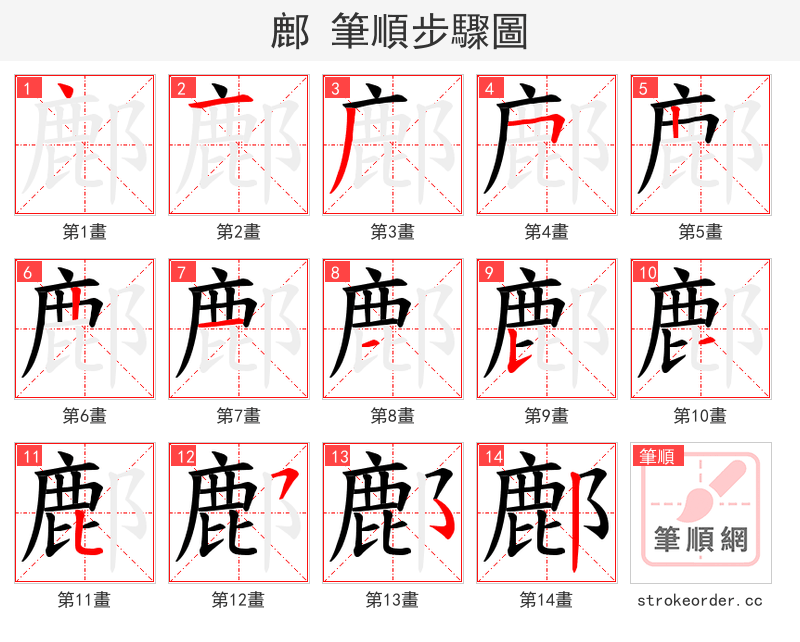 鄜 筆順步驟圖

1
第1畫

2
第2畫

3
第3畫

4
第4畫

5
第5畫

6
第6畫

7
第7畫

8
第8畫

9
第9畫

10
第10畫

11
第11畫

12
第12畫

13
第13畫

14
第14畫

筆順
筆順網
strokeorder.cc