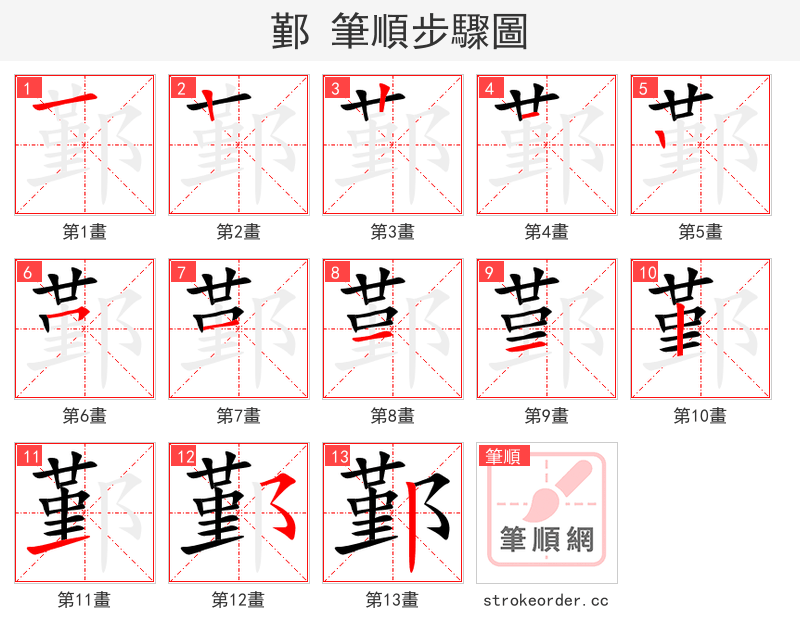 鄞 筆順步驟圖

1
第1畫

2
第2畫

3
第3畫

4
第4畫

5
第5畫

6
第6畫

7
第7畫

8
第8畫

9
第9畫

10
第10畫

11
第11畫

12
第12畫

13
第13畫

筆順
筆順網
strokeorder.cc