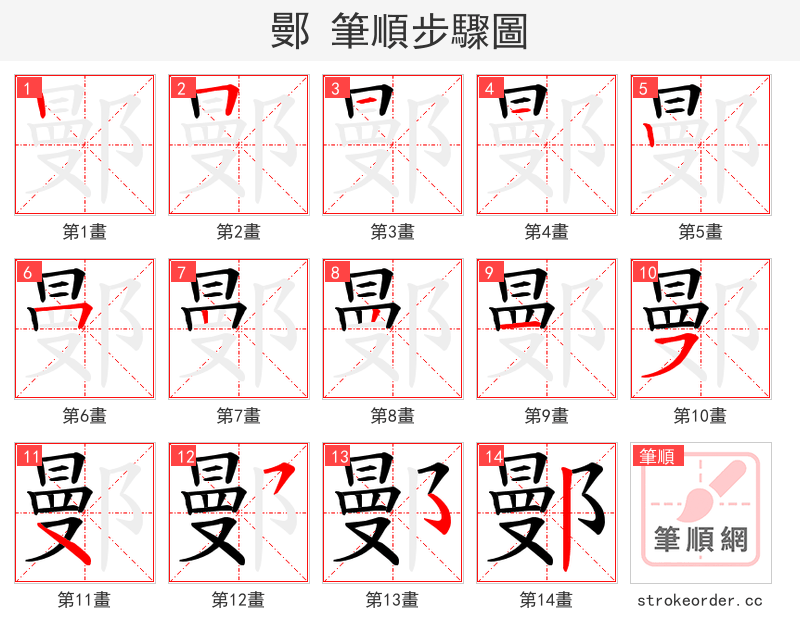 鄤 筆順步驟圖

1
第1畫

2
第2畫

3
第3畫

4
第4畫

5
第5畫

6
第6畫

7
第7畫

8
第8畫

9
第9畫

10
第10畫

11
第11畫

12
第12畫

13
第13畫

14
鄤
第14畫

筆順
筆順網
strokeorder.cc