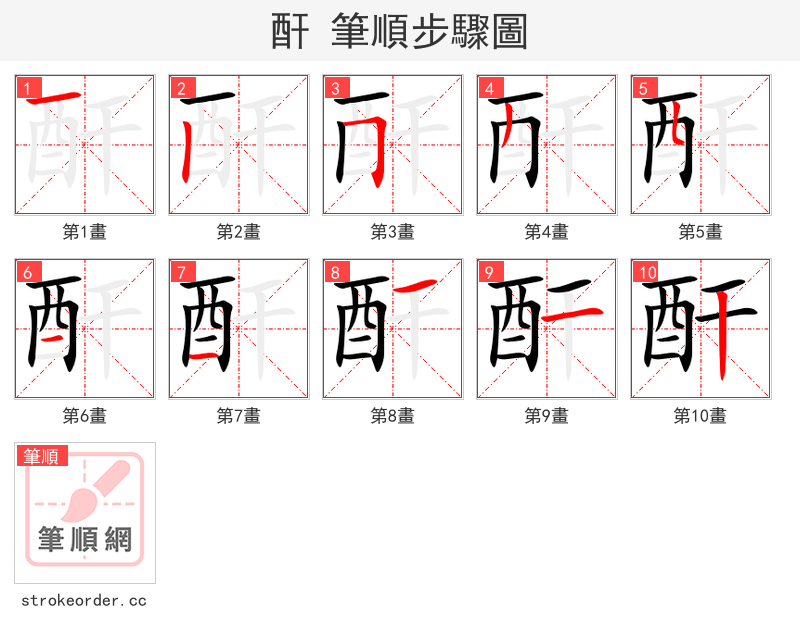 酐 筆順步驟圖

1
第1畫

2
第2畫

3
第3畫

4
第4畫

5
第5畫

6
第6畫

7
第7畫

8
第8畫

9
第9畫

10
第10畫

筆順
筆順網

strokeorder.cc