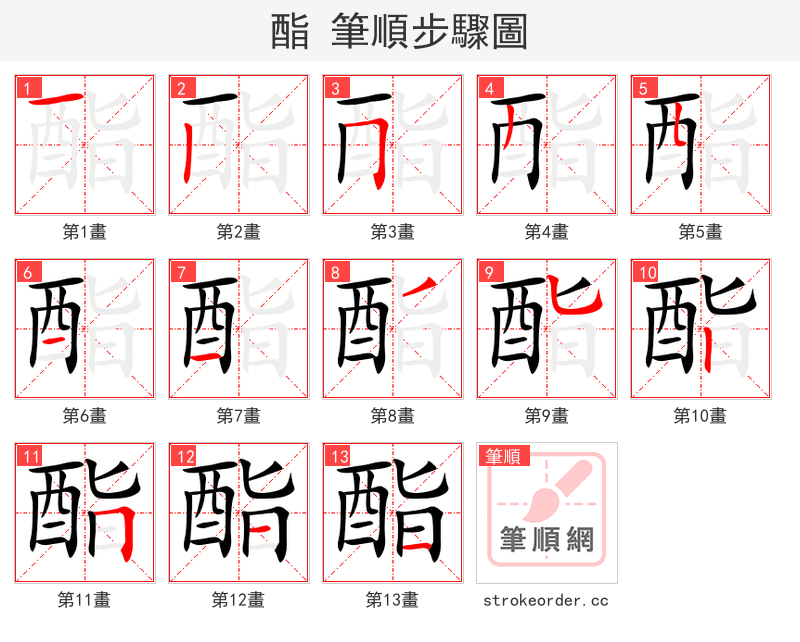 酯 筆順步驟圖

1
第1畫

2
第2畫

3
第3畫

4
第4畫

5
第5畫

6
第6畫

7
第7畫

8
第8畫

9
第9畫

10
第10畫

11
第11畫

12
第12畫

13
第13畫

筆順
筆順網
strokeorder.cc