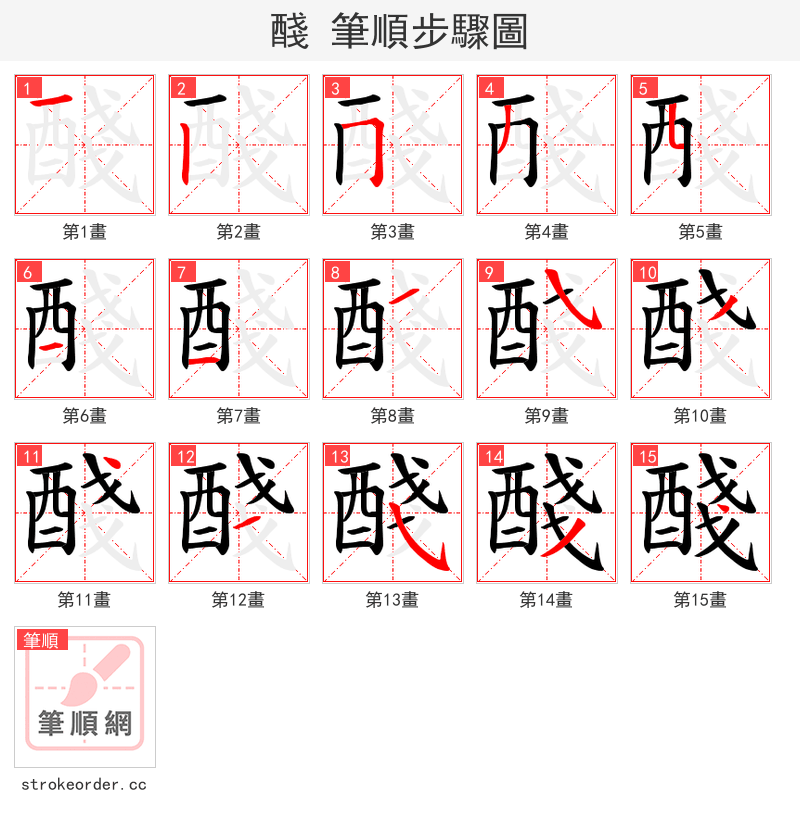 醆 筆順步驟圖

1 第1畫
2 第2畫
3 第3畫
4 第4畫
5 第5畫
6 第6畫
7 第7畫
8 第8畫
9 第9畫
10 第10畫
11 第11畫
12 第12畫
13 第13畫
14 第14畫
15 第15畫

筆順
筆順網

strokeorder.cc