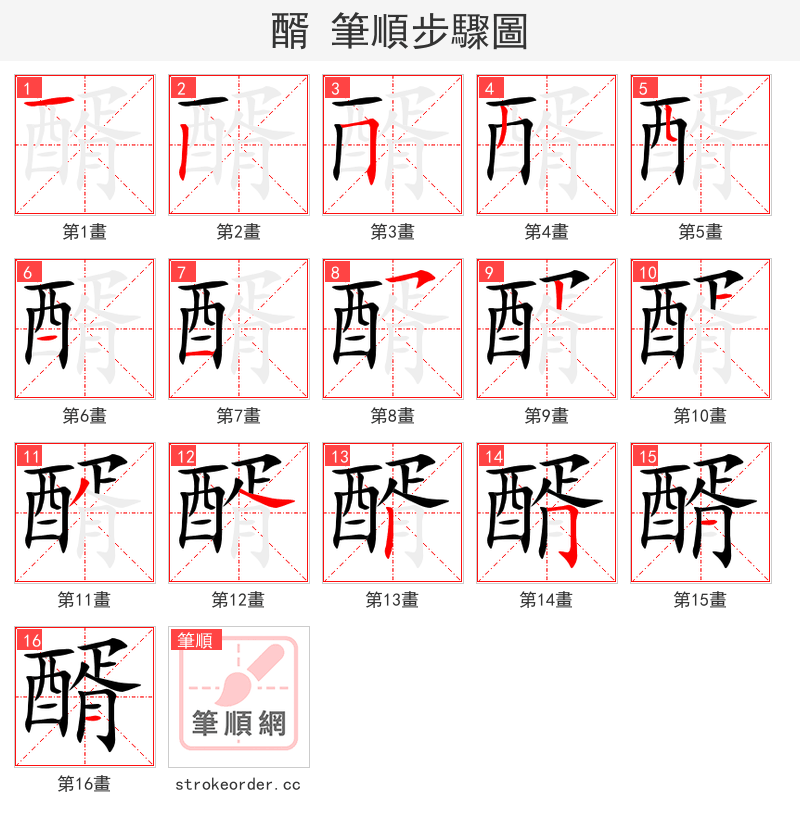 醑 筆順步驟圖

1
第1畫

2
第2畫

3
第3畫

4
第4畫

5
第5畫

6
第6畫

7
第7畫

8
第8畫

9
第9畫

10
第10畫

11
第11畫

12
第12畫

13
第13畫

14
第14畫

15
第15畫

16
第16畫

筆順
筆順網
strokeorder.cc