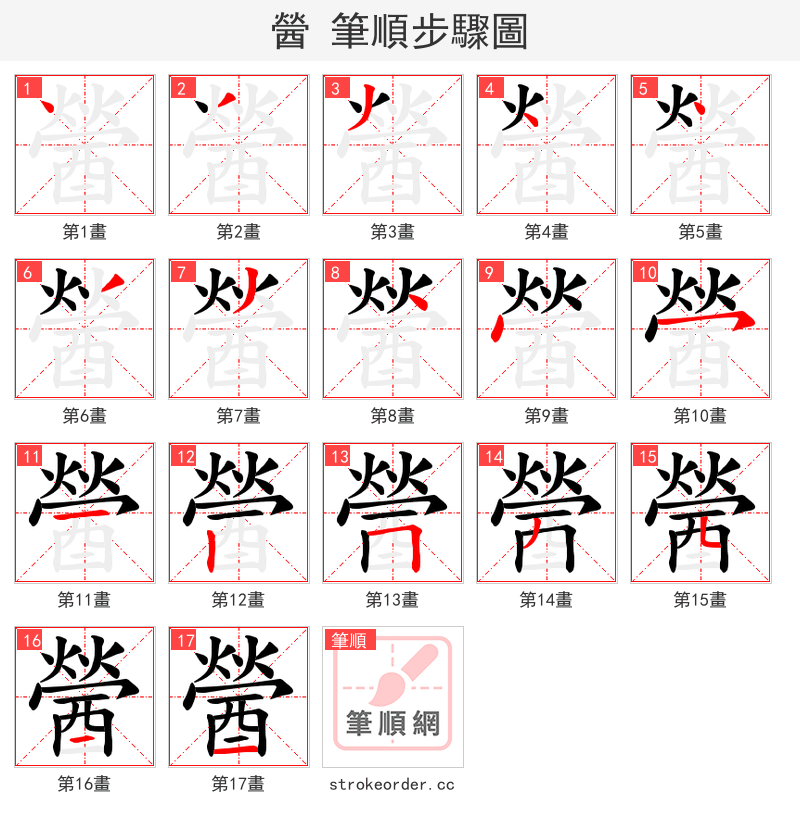 醟 筆順步驟圖

1
第1畫

2
第2畫

3
第3畫

4
第4畫

5
第5畫

6
第6畫

7
第7畫

8
第8畫

9
第9畫

10
第10畫

11
第11畫

12
第12畫

13
第13畫

14
第14畫

15
第15畫

16
第16畫

17
第17畫

筆順
筆順網
strokeorder.cc