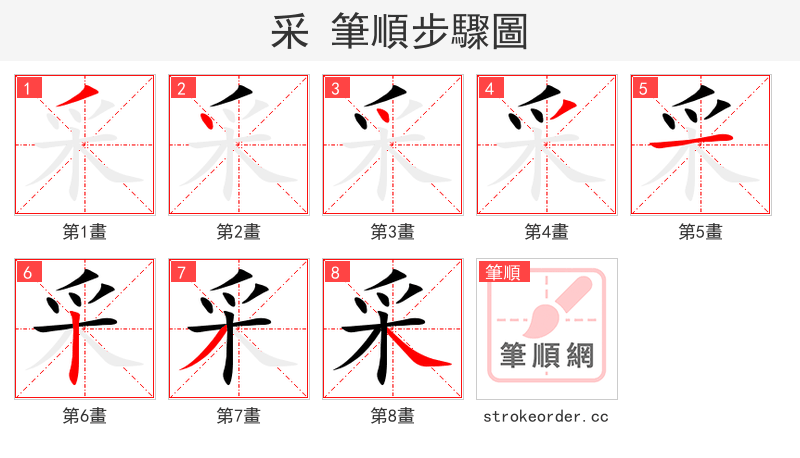 采 筆順步驟圖

1
第1畫

2
第2畫

3
第3畫

4
第4畫

5
第5畫

6
第6畫

7
第7畫

8
第8畫

筆順
筆順網
strokeorder.cc