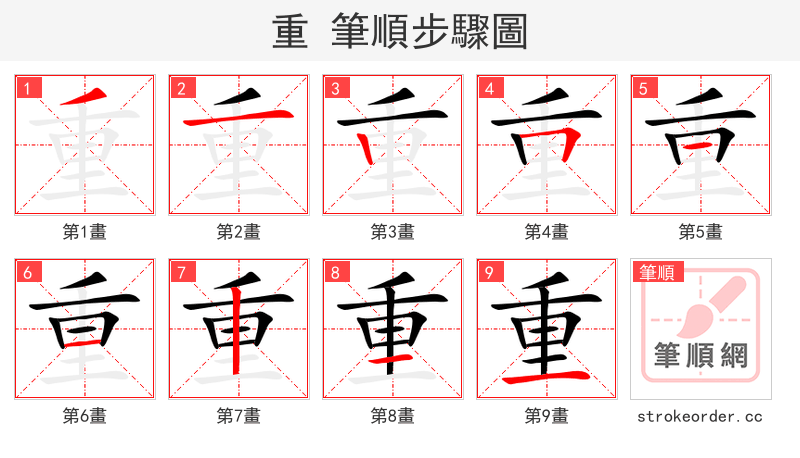 重 筆順步驟圖

1
第1畫

2
第2畫

3
第3畫

4
第4畫

5
第5畫

6
第6畫

7
第7畫

8
第8畫

9
第9畫

筆順
筆順網

strokeorder.cc