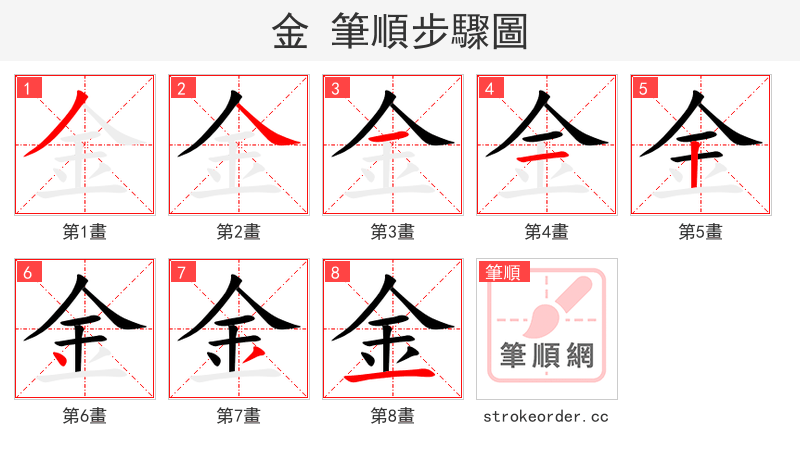 金 筆順步驟圖

1
第1畫

2
第2畫

3
第3畫

4
第4畫

5
第5畫

6
第6畫

7
第7畫

8
第8畫

筆順
筆順網
strokeorder.cc