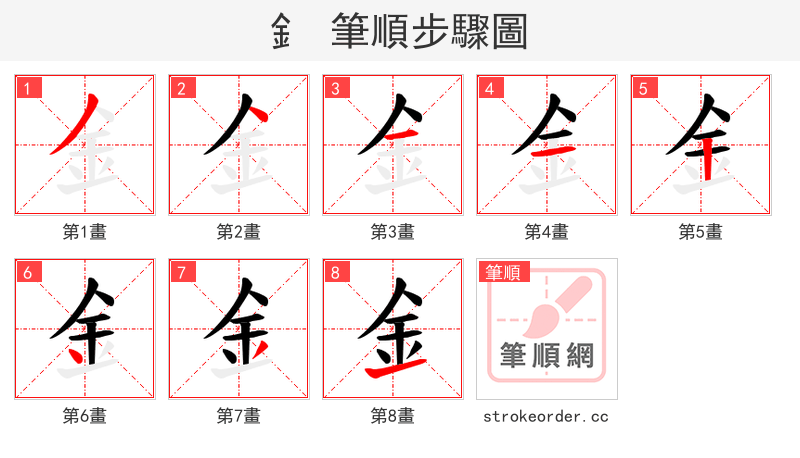 釒 筆順步驟圖

1
第1畫

2
第2畫

3
第3畫

4
第4畫

5
第5畫

6
第6畫

7
第7畫

8
第8畫

筆順
筆順網
strokeorder.cc