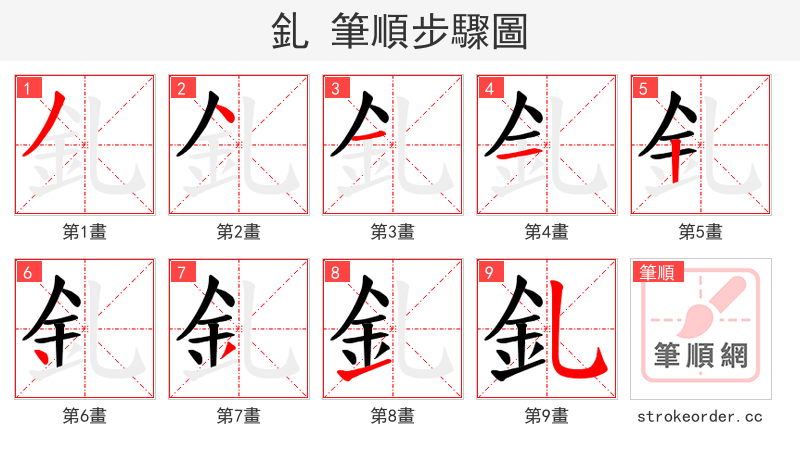 釓 筆順步驟圖

1
第1畫

2
第2畫

3
第3畫

4
第4畫

5
第5畫

6
第6畫

7
第7畫

8
第8畫

9
第9畫

筆順
筆順網
strokeorder.cc