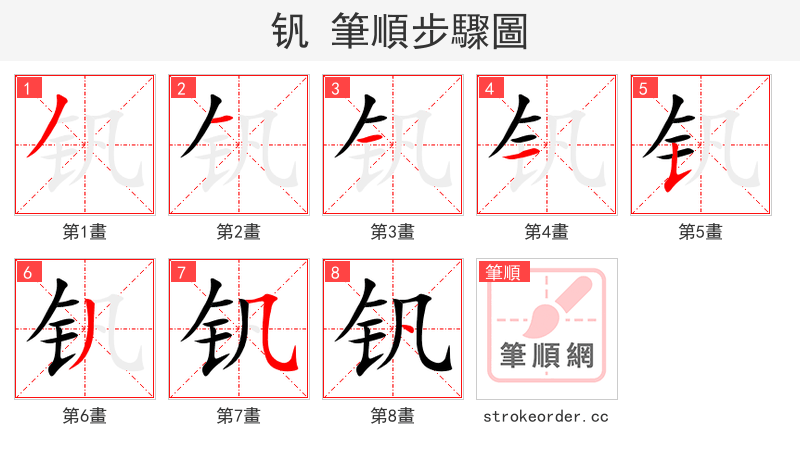 钒 筆順步驟圖

1
第1畫

2
第2畫

3
第3畫

4
第4畫

5
第5畫

6
第6畫

7
第7畫

8
第8畫

筆順
筆順網
strokeorder.cc