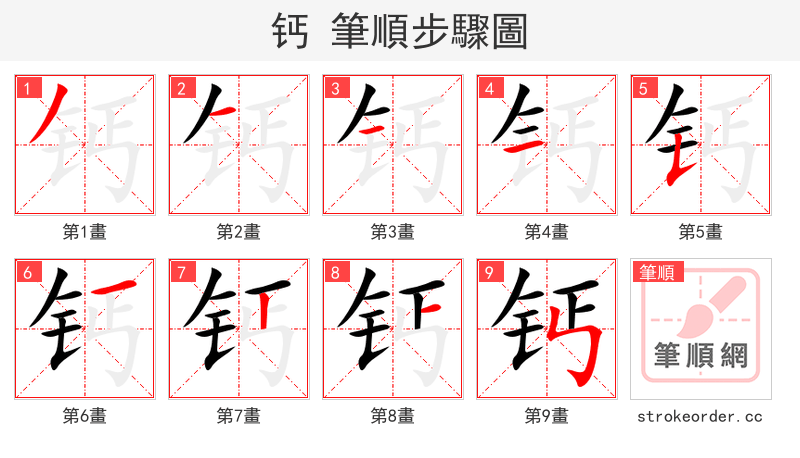 钙 筆順步驟圖

1
第1畫

2
第2畫

3
第3畫

4
第4畫

5
第5畫

6
第6畫

7
第7畫

8
第8畫

9
第9畫

筆順
筆順網
strokeorder.cc