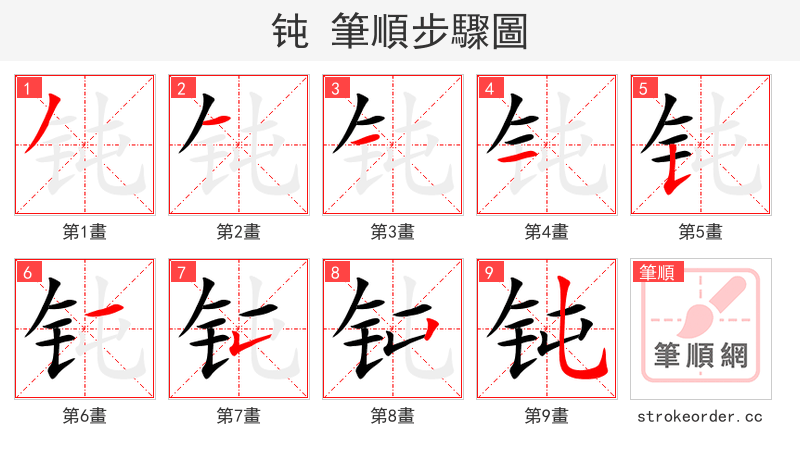 钝 筆順步驟圖

1
第1畫

2
第2畫

3
第3畫

4
第4畫

5
第5畫

6
第6畫

7
第7畫

8
第8畫

9
第9畫

筆順
筆順網
strokeorder.cc