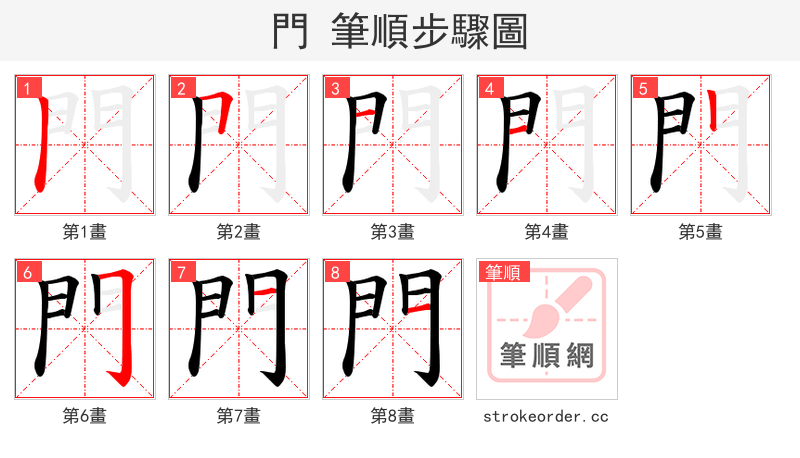 門 筆順步驟圖

1
第1畫

2
第2畫

3
第3畫

4
第4畫

5
第5畫

6
第6畫

7
第7畫

8
第8畫

筆順
筆順網
strokeorder.cc