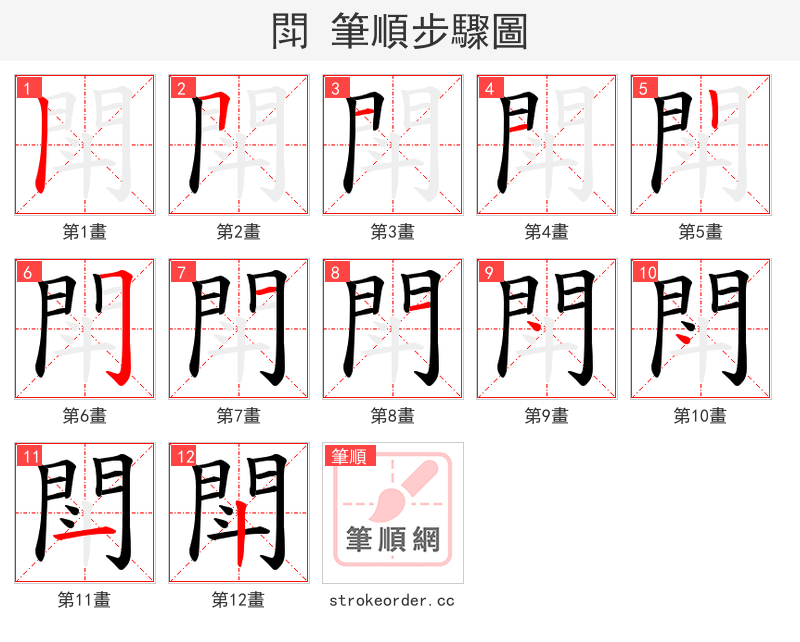 閗 筆順步驟圖

1
第1畫

2
第2畫

3
第3畫

4
第4畫

5
第5畫

6
第6畫

7
第7畫

8
第8畫

9
第9畫

10
第10畫

11
第11畫

12
第12畫

筆順
筆順網
strokeorder.cc