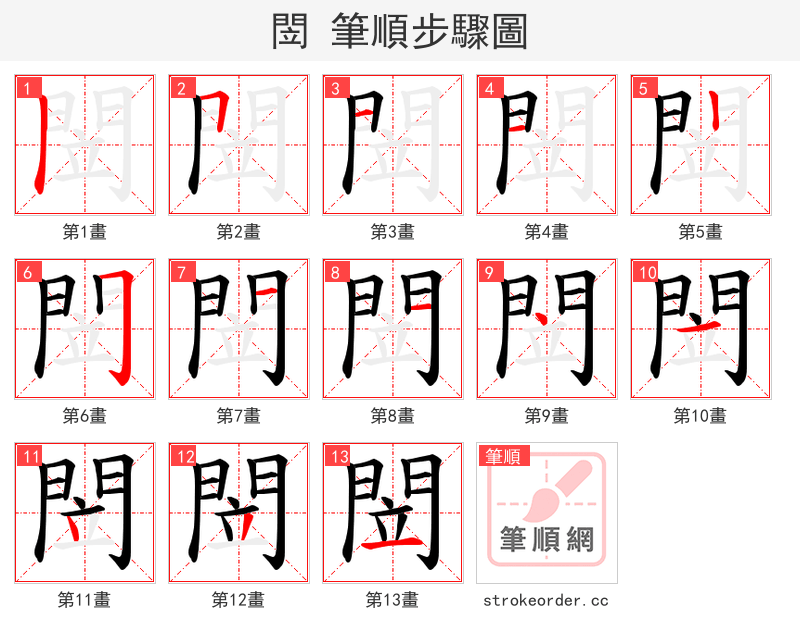 閚 筆順步驟圖

1 第1畫
2 第2畫
3 第3畫
4 第4畫
5 第5畫
6 第6畫
7 第7畫
8 第8畫
9 第9畫
10 第10畫
11 第11畫
12 第12畫
13 第13畫

筆順
筆順網
strokeorder.cc