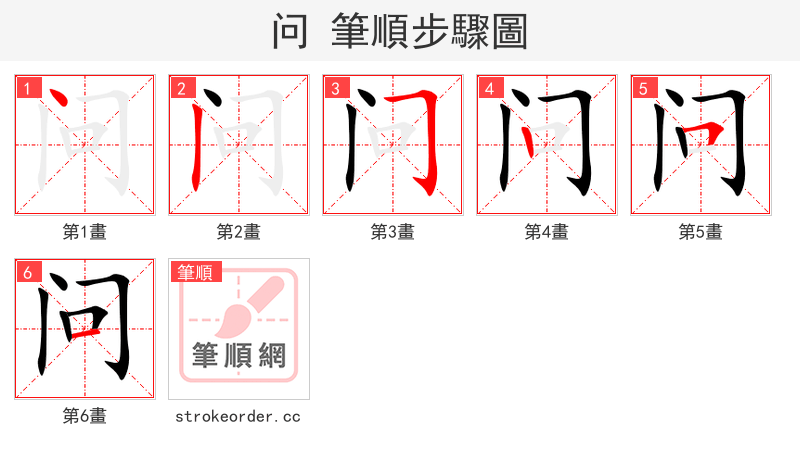 问 筆順步驟圖

1
问
第1畫

2
问
第2畫

3
问
第3畫

4
问
第4畫

5
问
第5畫

6
问
第6畫

筆順
筆順網
strokeorder.cc