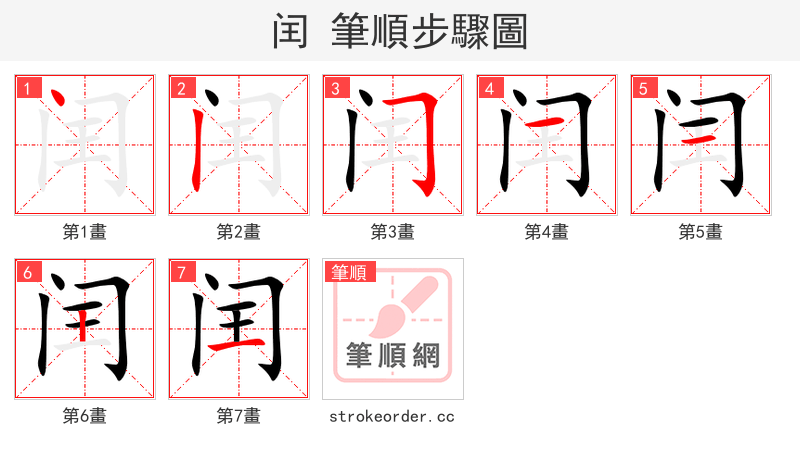 闰 筆順步驟圖

1 闰
第1畫

2 闰
第2畫

3 闰
第3畫

4 闰
第4畫

5 闰
第5畫

6 闰
第6畫

7 闰
第7畫

筆順
筆順網
strokeorder.cc