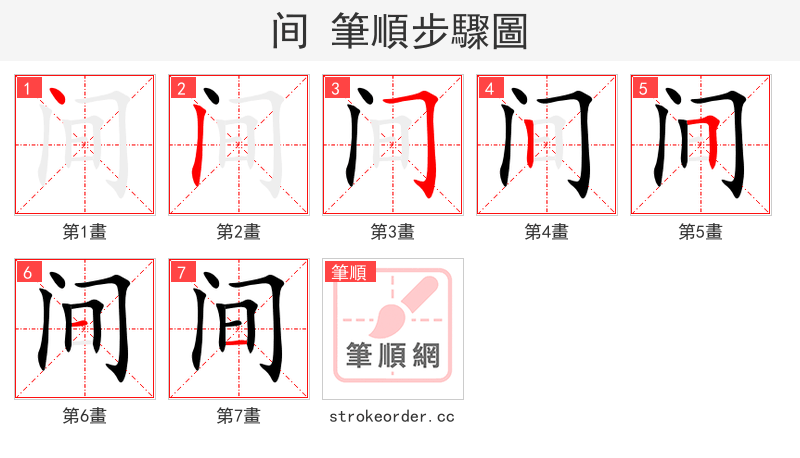 间 筆順步驟圖

1
间
第1畫

2
间
第2畫

3
间
第3畫

4
间
第4畫

5
间
第5畫

6
间
第6畫

7
间
第7畫

筆順
筆順網
strokeorder.cc