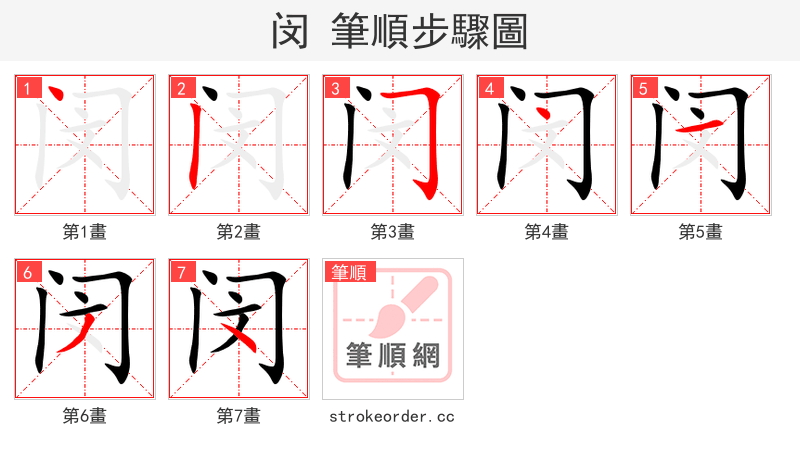 闵 筆順步驟圖

1
第1畫

2
第2畫

3
第3畫

4
第4畫

5
第5畫

6
第6畫

7
第7畫

筆順
筆順網
strokeorder.cc