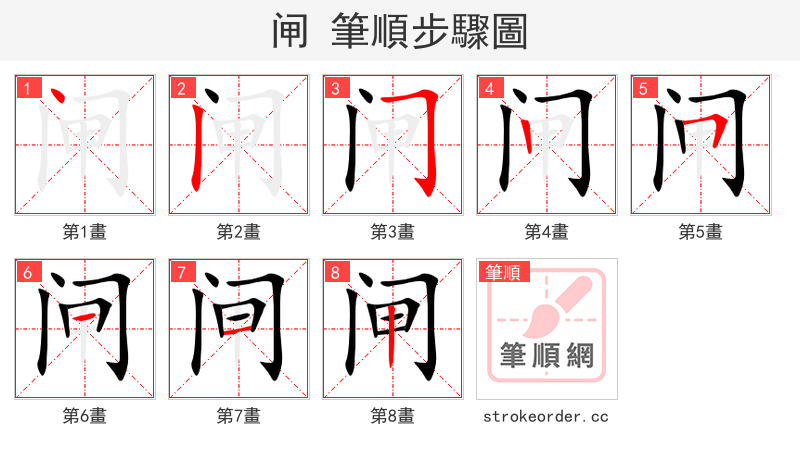 闸 筆順步驟圖

1
闸
第1畫

2
闸
第2畫

3
闸
第3畫

4
闸
第4畫

5
闸
第5畫

6
闸
第6畫

7
闸
第7畫

8
闸
第8畫

筆順
筆順網
strokeorder.cc