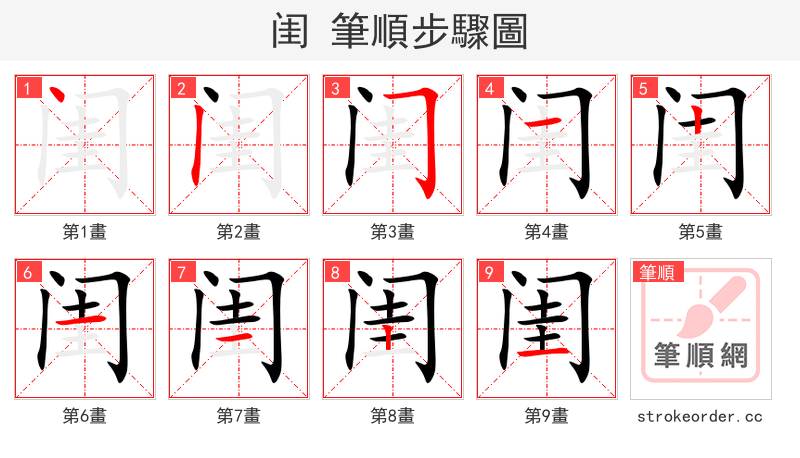 闺 筆順步驟圖

1
第1畫

2
第2畫

3
第3畫

4
第4畫

5
第5畫

6
第6畫

7
第7畫

8
第8畫

9
第9畫

筆順
筆順網
strokeorder.cc