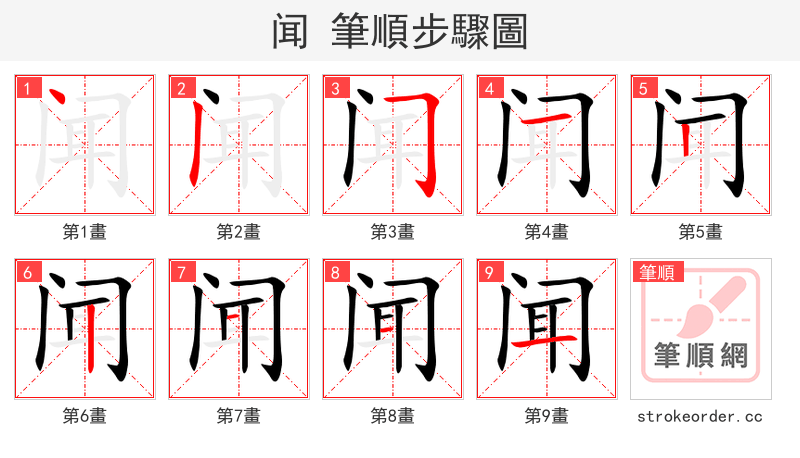 闻 筆順步驟圖

1 闻
第1畫

2 闻
第2畫

3 闻
第3畫

4 闻
第4畫

5 闻
第5畫

6 闻
第6畫

7 闻
第7畫

8 闻
第8畫

9 闻
第9畫

筆順
筆順網

strokeorder.cc