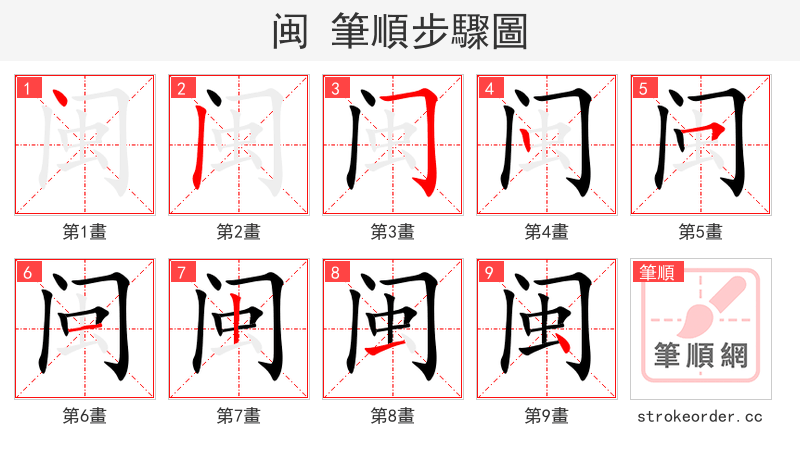 闽 筆順步驟圖

1
第1畫

2
第2畫

3
第3畫

4
第4畫

5
第5畫

6
第6畫

7
第7畫

8
第8畫

9
第9畫

筆順
筆順網
strokeorder.cc