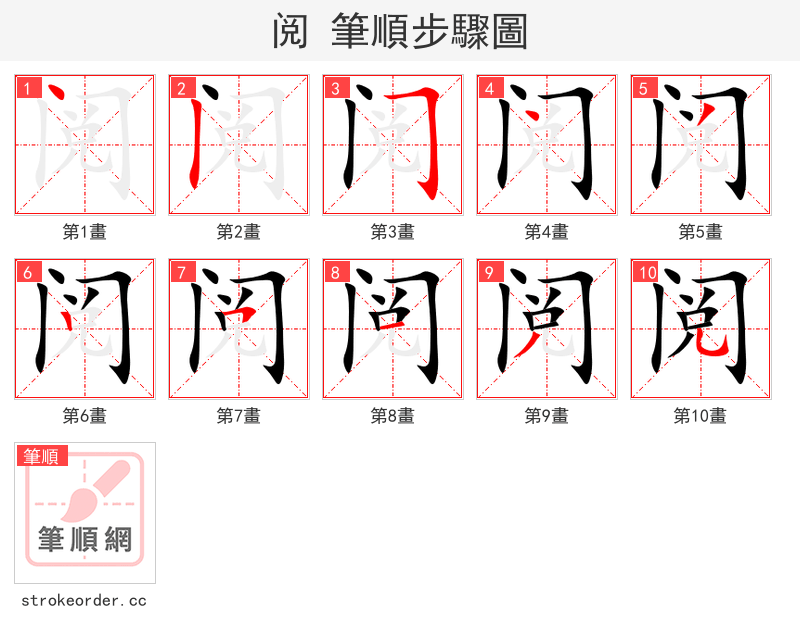 阅 筆順步驟圖

1 阅
第1畫

2 阅
第2畫

3 阅
第3畫

4 阅
第4畫

5 阅
第5畫

6 阅
第6畫

7 阅
第7畫

8 阅
第8畫

9 阅
第9畫

10 阅
第10畫

筆順

筆順網

strokeorder.cc