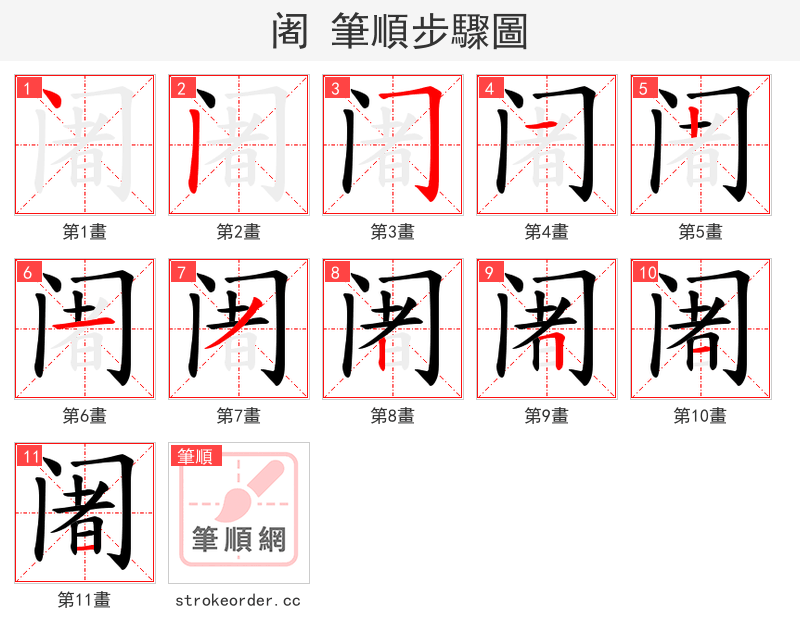 阇 筆順步驟圖

1 第1畫
2 第2畫
3 第3畫
4 第4畫
5 第5畫
6 第6畫
7 第7畫
8 第8畫
9 第9畫
10 第10畫
11 第11畫

筆順
筆順網
strokeorder.cc