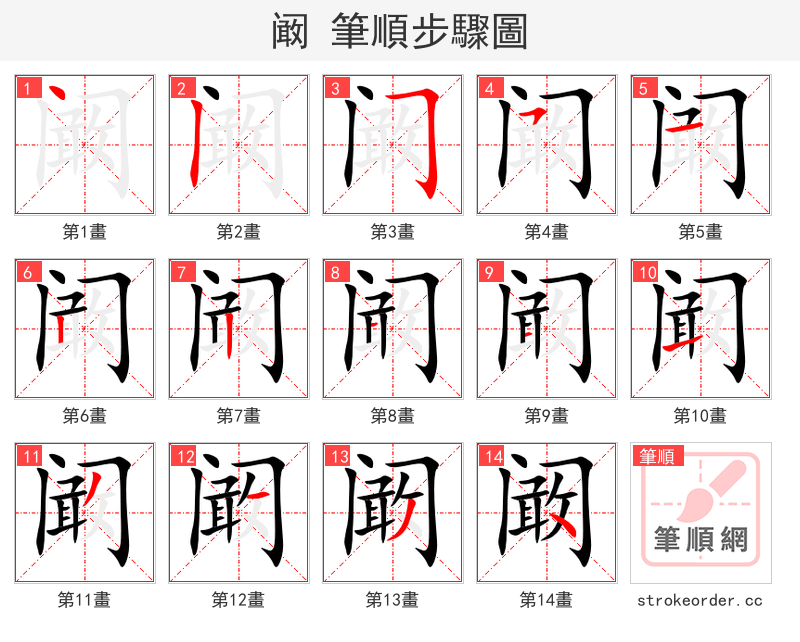 阚 筆順步驟圖

1
第1畫

2
第2畫

3
第3畫

4
第4畫

5
第5畫

6
第6畫

7
第7畫

8
第8畫

9
第9畫

10
第10畫

11
第11畫

12
第12畫

13
第13畫

14
第14畫

筆順
筆順網
strokeorder.cc