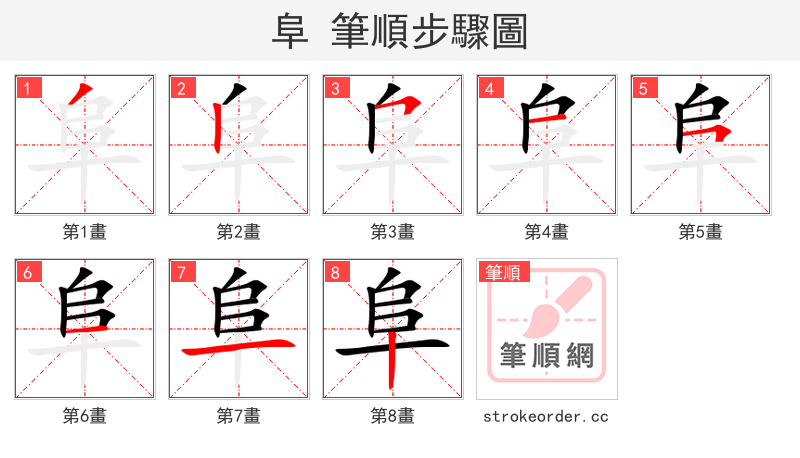 阜 筆順步驟圖

1
阜
第1畫

2
阜
第2畫

3
阜
第3畫

4
阜
第4畫

5
阜
第5畫

6
阜
第6畫

7
阜
第7畫

8
阜
第8畫

筆順
筆順網
strokeorder.cc