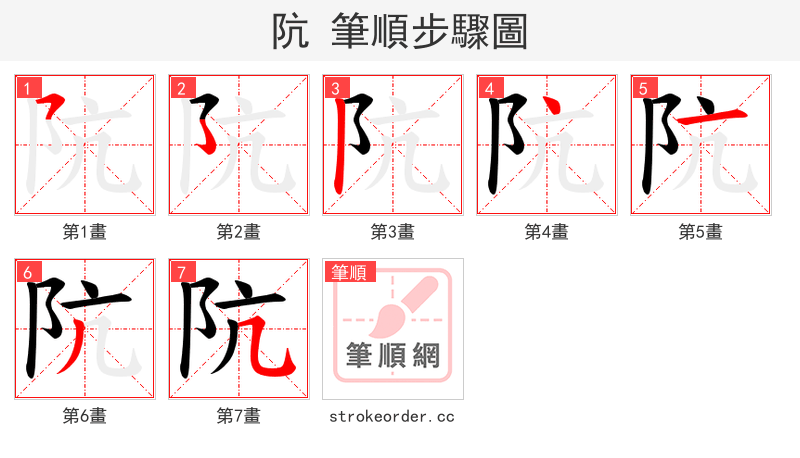 阬 筆順步驟圖

1
第1畫

2
第2畫

3
第3畫

4
第4畫

5
第5畫

6
第6畫

7
第7畫

筆順
筆順網
strokeorder.cc